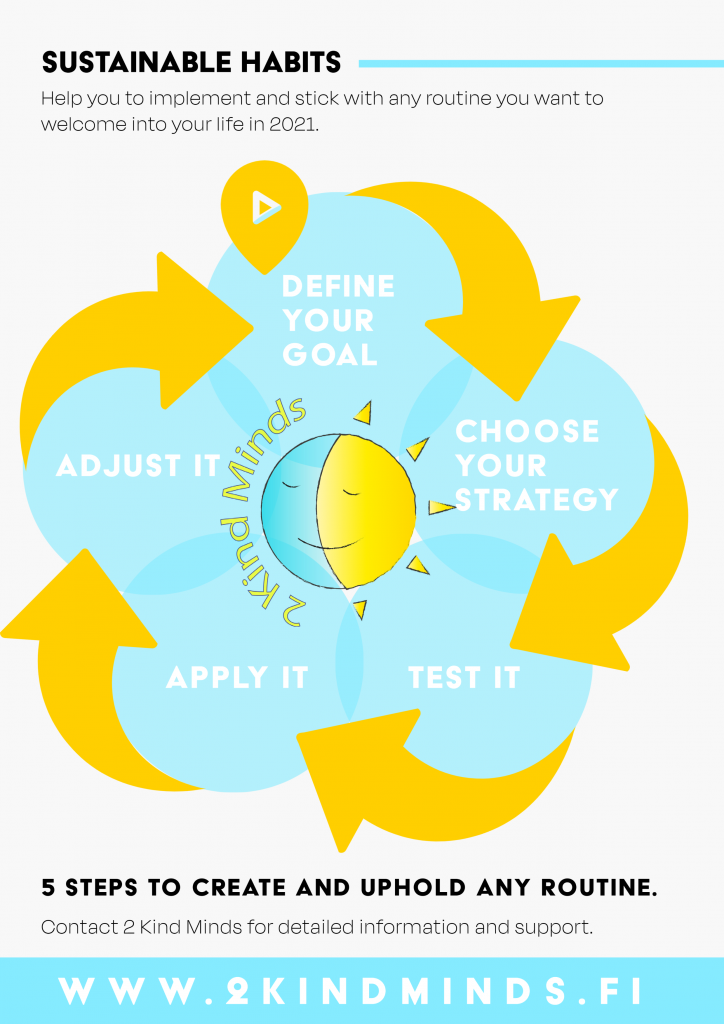 SUSTAINABLE HABITS

Help you to implement and stick with any routine you want to welcome into your life in 2021.

DEFINE YOUR GOAL

CHOOSE YOUR STRATEGY

TEST IT

APPLY IT

ADJUST IT

2 Kind Minds

5 STEPS TO CREATE AND UPHOLD ANY ROUTINE.

Contact 2 Kind Minds for detailed information and support.

WWW.2KINDMINDS.FI